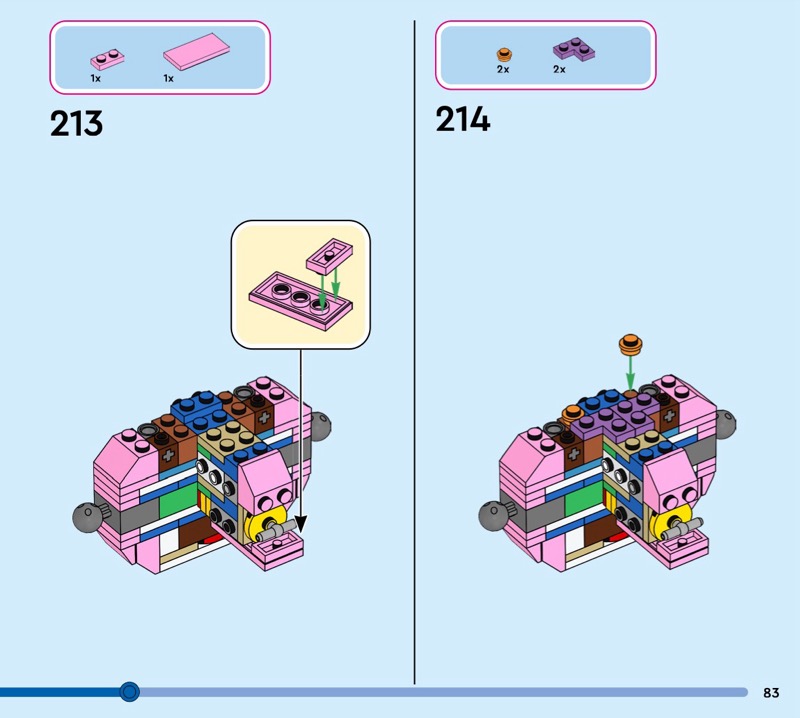 1x 1x

213

2x 2x

214

83