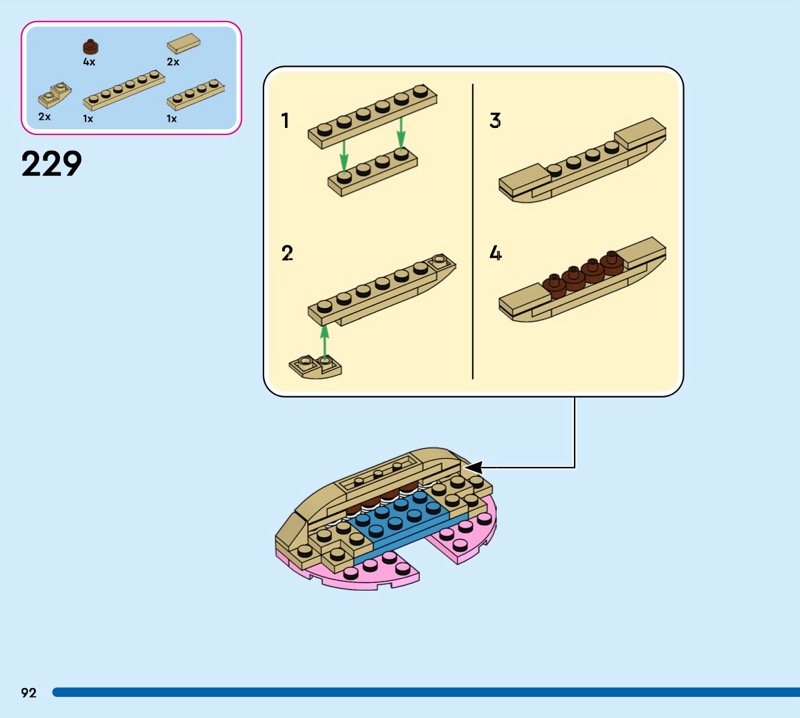 4x
2x
2x
1x
1x

229

1
2
3
4

92