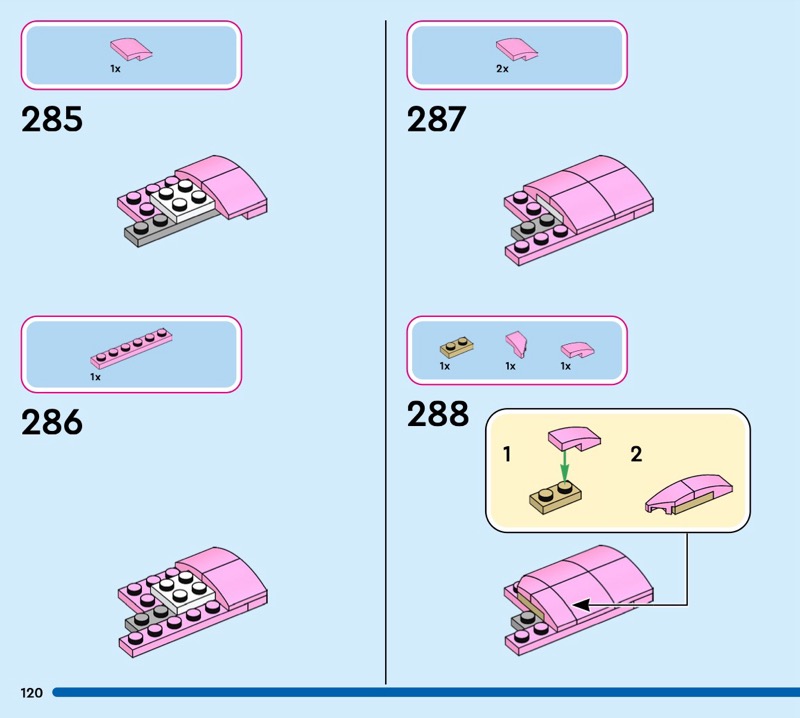 1x

285

1x

286

2x

287

1x 1x 1x

288

1

2

120