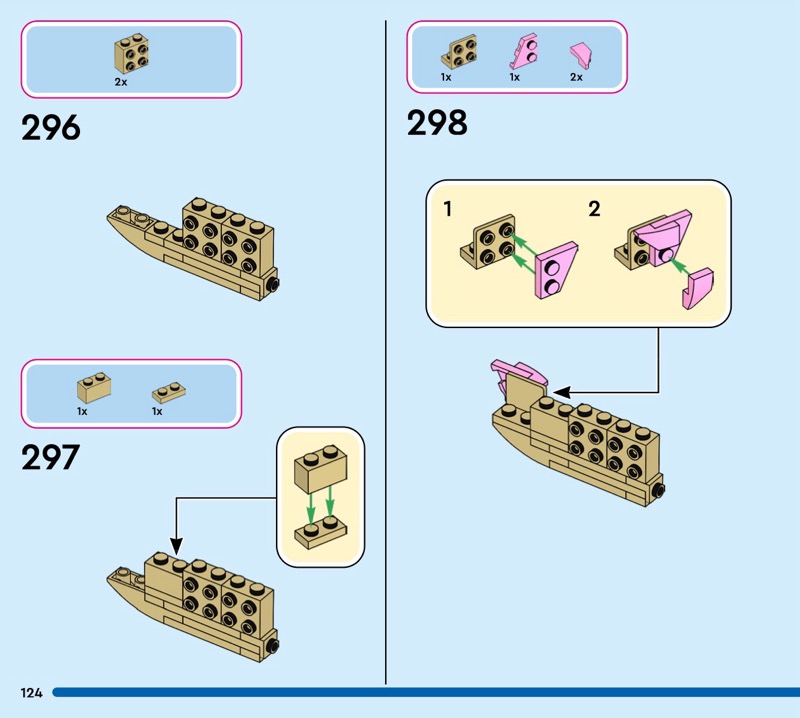 2x

296

1x 1x

297

1x 1x 2x

298

1

2

124