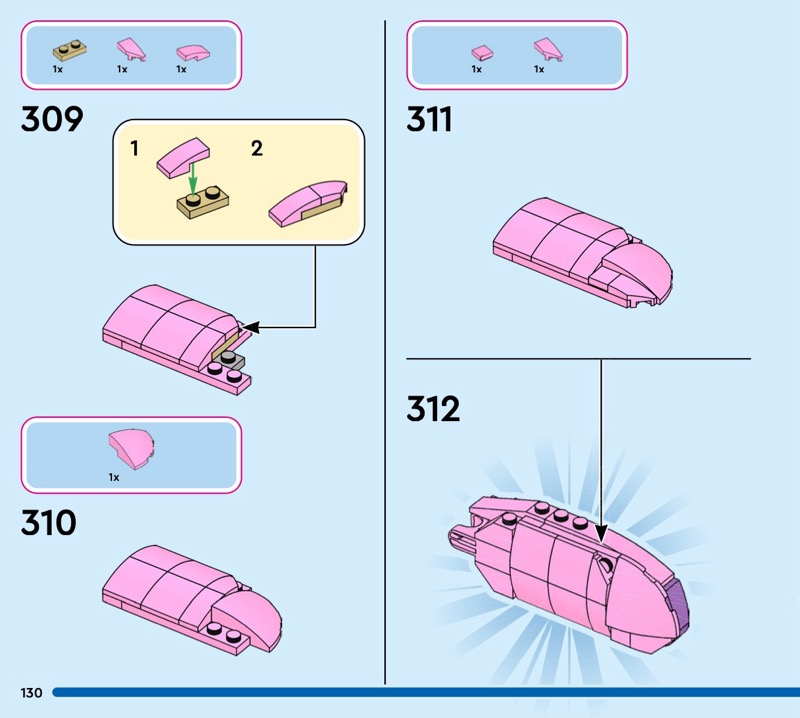 1x 1x 1x

309

1

2

1x

310

1x 1x

311

312

130