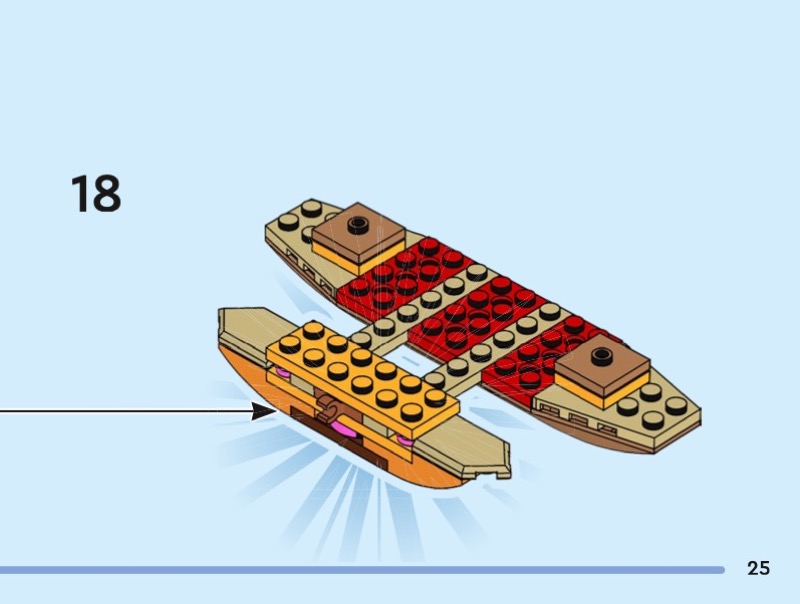 18

25