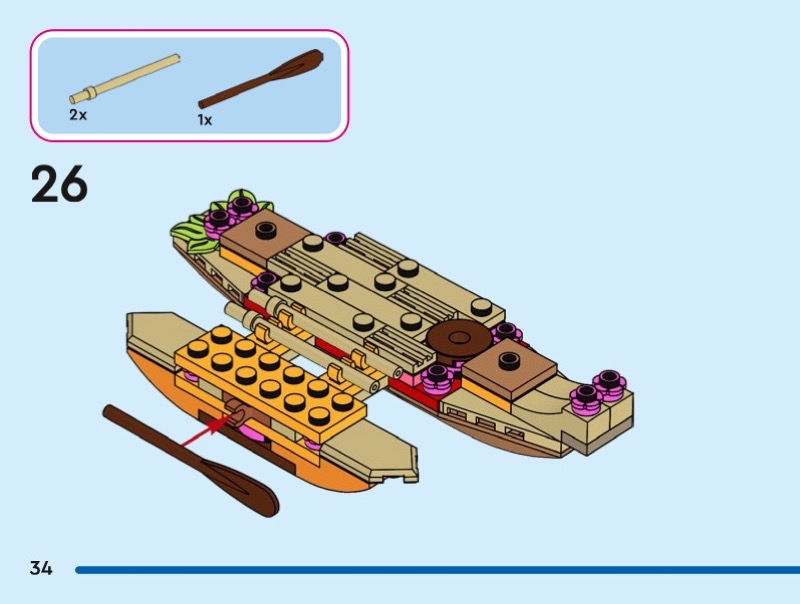 2x
1x

26

34