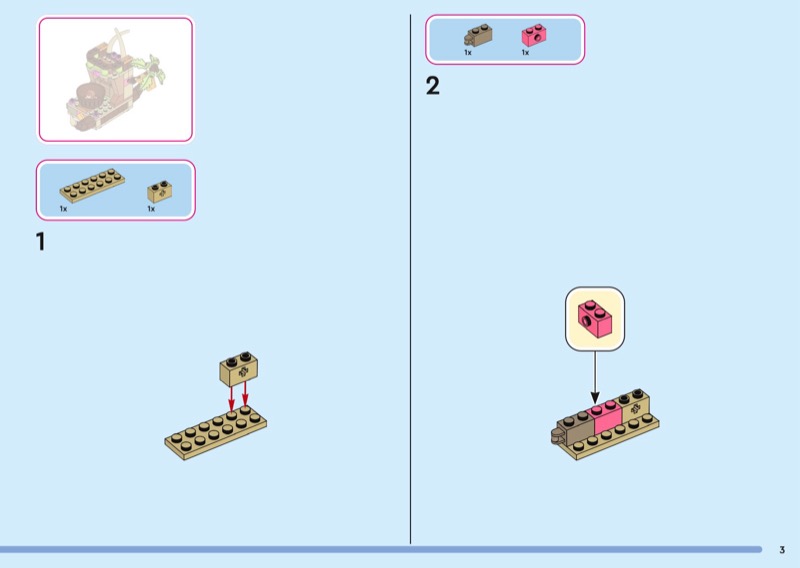 1x 1x

1

1x 1x

2

3