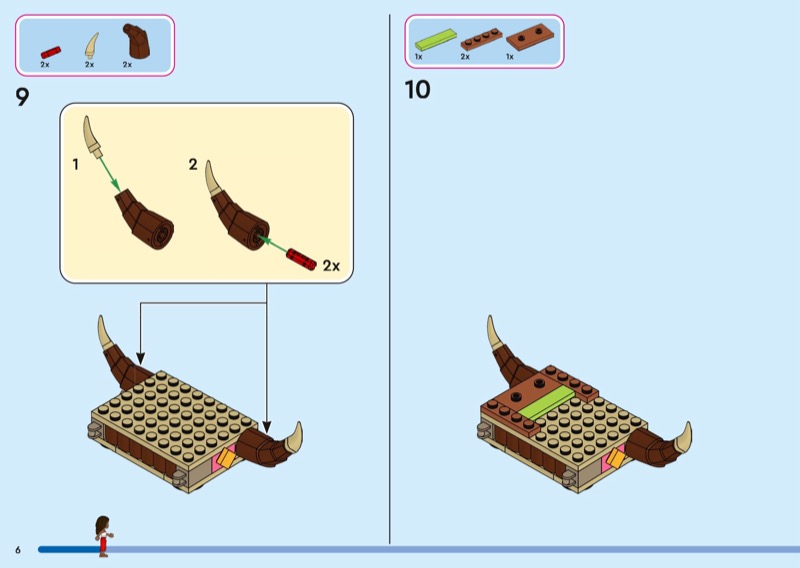 2x 2x 2x

9

1

2

2x

1x 2x 1x

10

6