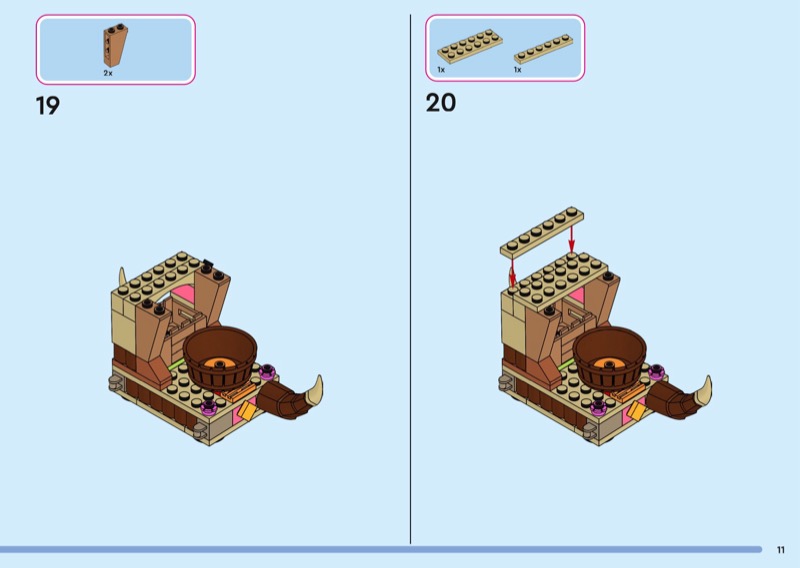 2x

19

1x 1x

20

11