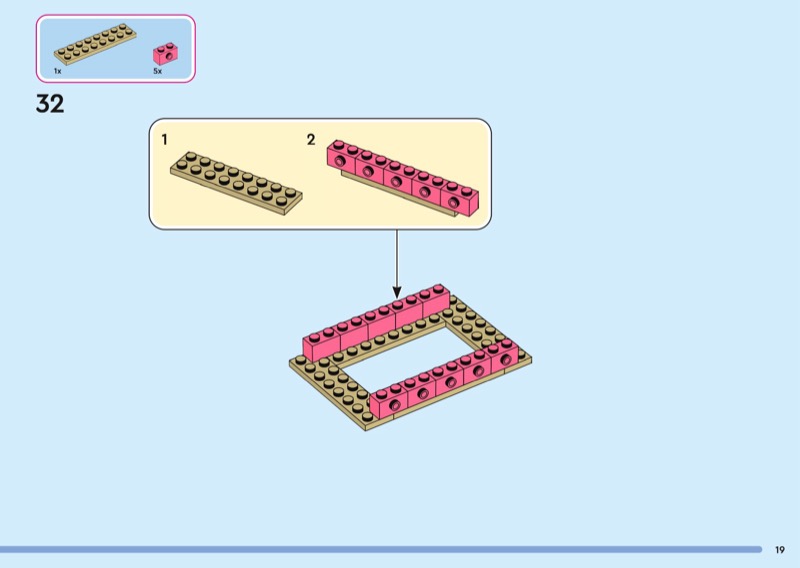 1x
5x

32

1
2

19