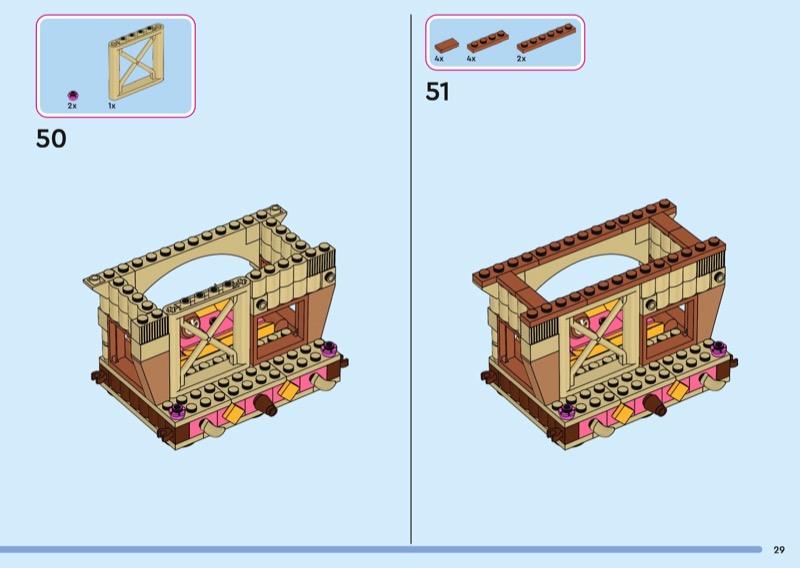 2x 1x

50

4x 4x 2x

51

29