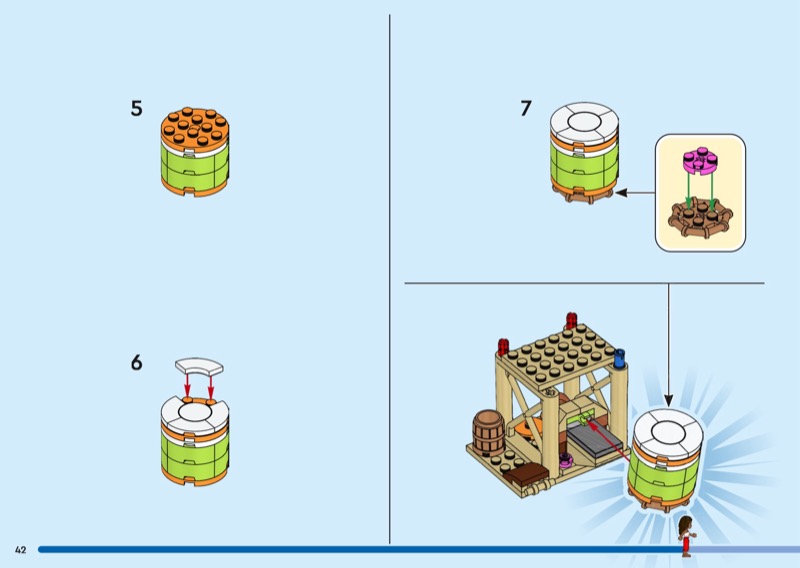 5

6

7

42