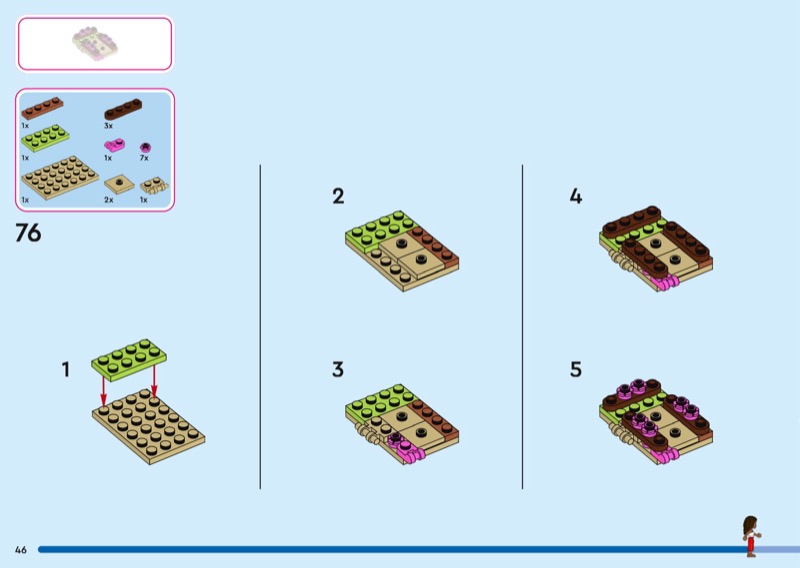 1x
3x
1x
1x
7x
1x
2x
1x

76

1

2

3

4

5

46