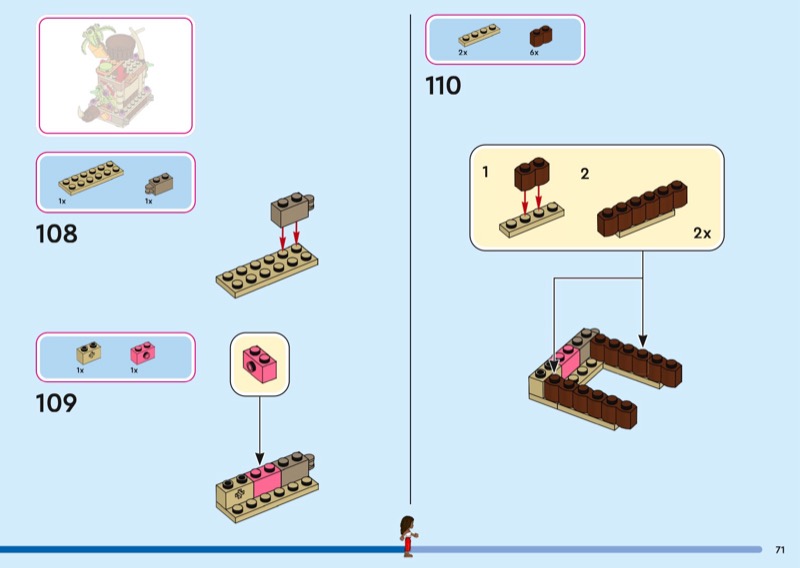 1x 1x

108

1x 1x

109

2x 6x

110

1 2

2x

71