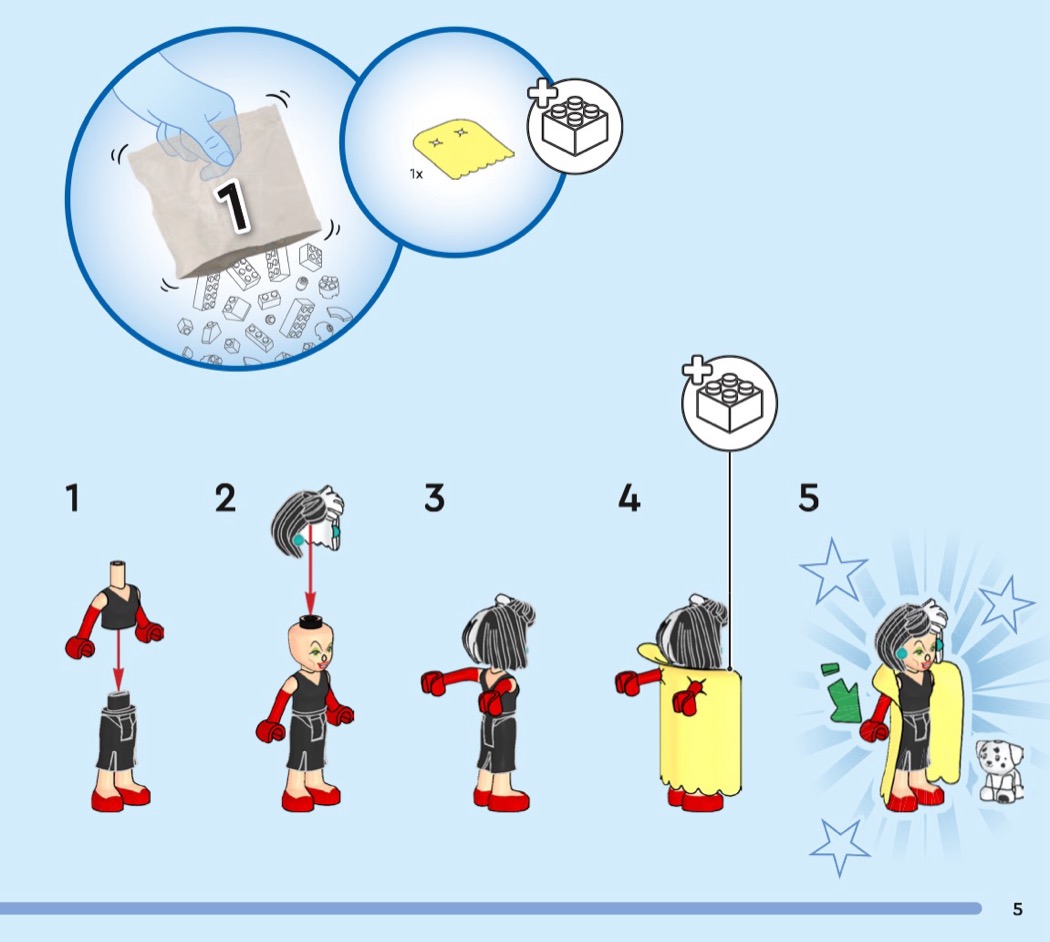 1

1x

1

2

3

4

5

5