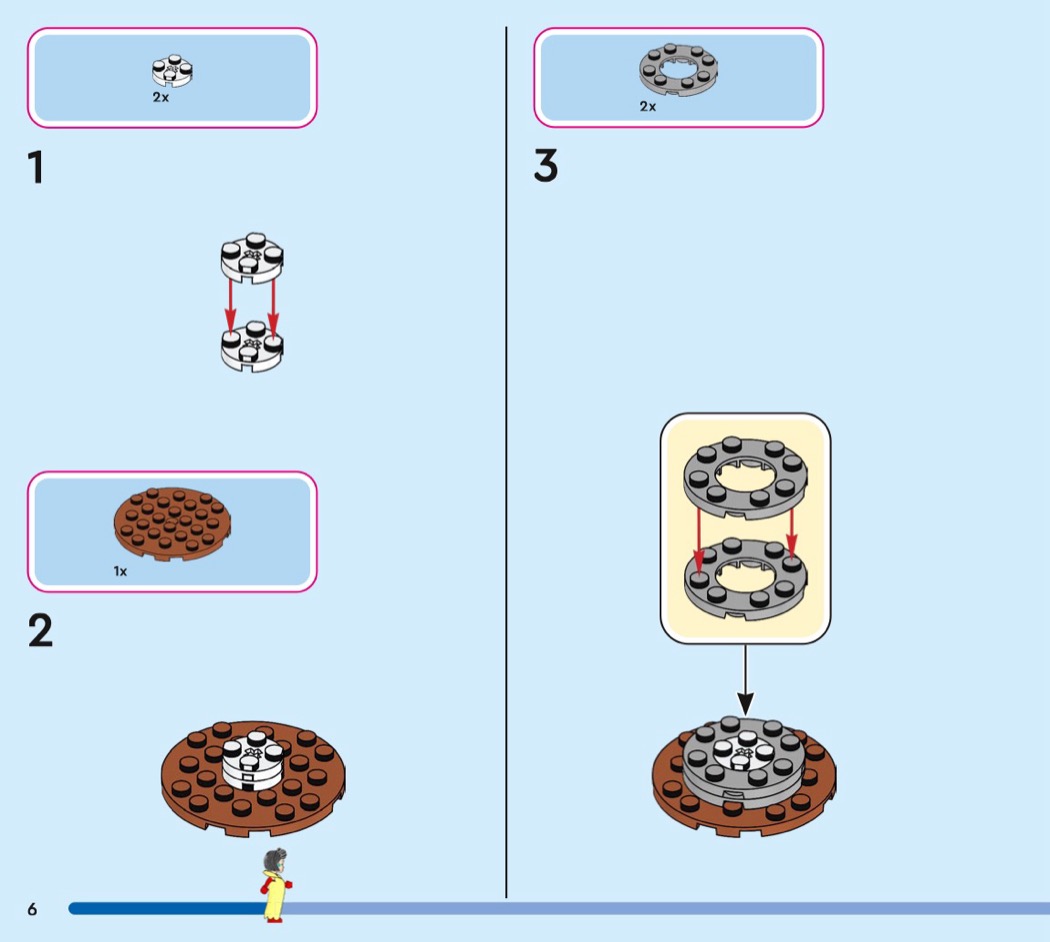 2x

1

1x

2

2x

3

6