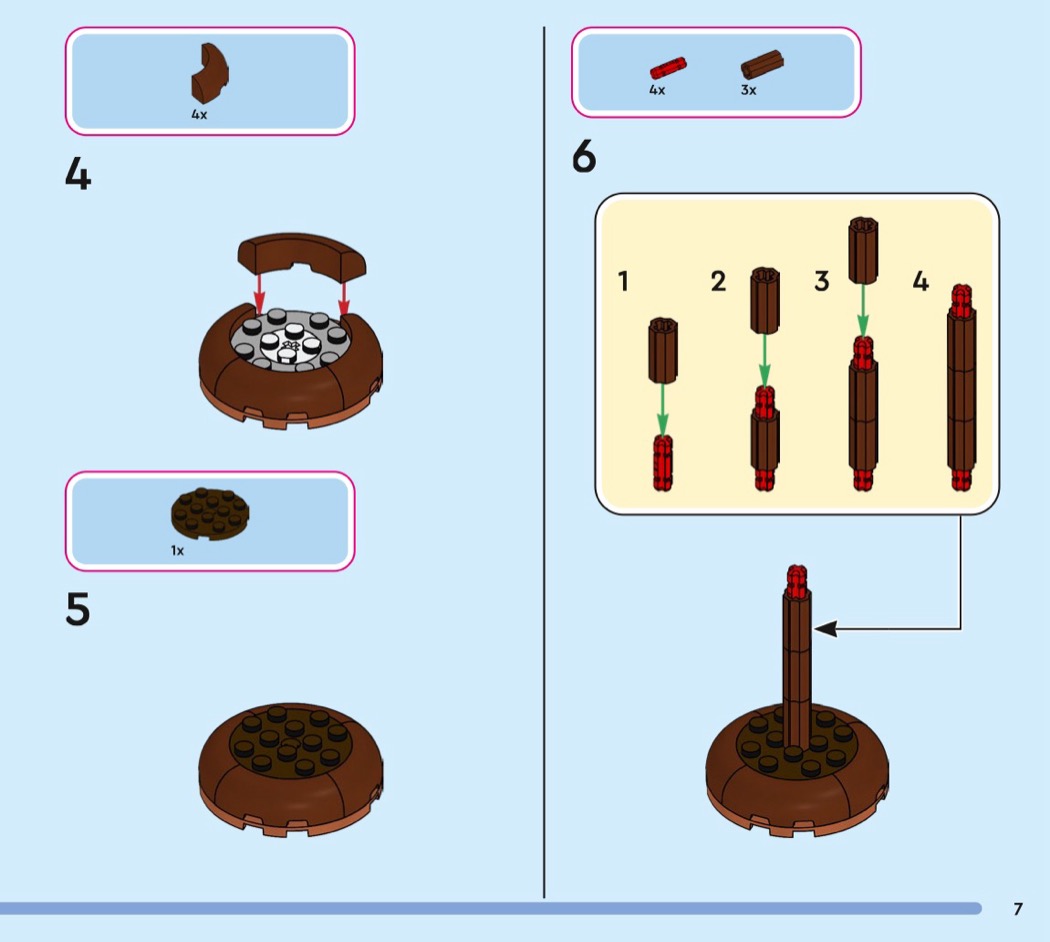 4x

4

1x

5

4x 3x

6

1 2 3 4

7