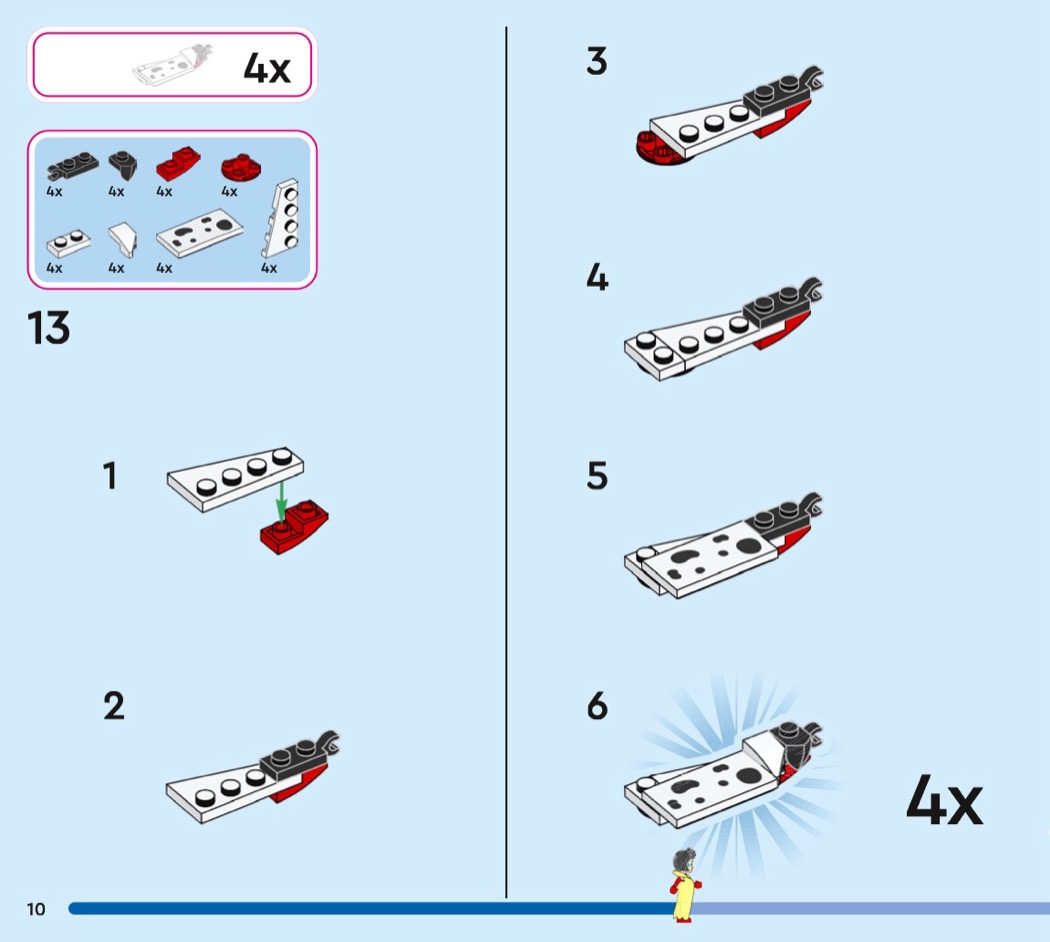 4x

4x 4x 4x 4x
4x 4x 4x 4x

13

1

2

3

4

5

6

4x

10