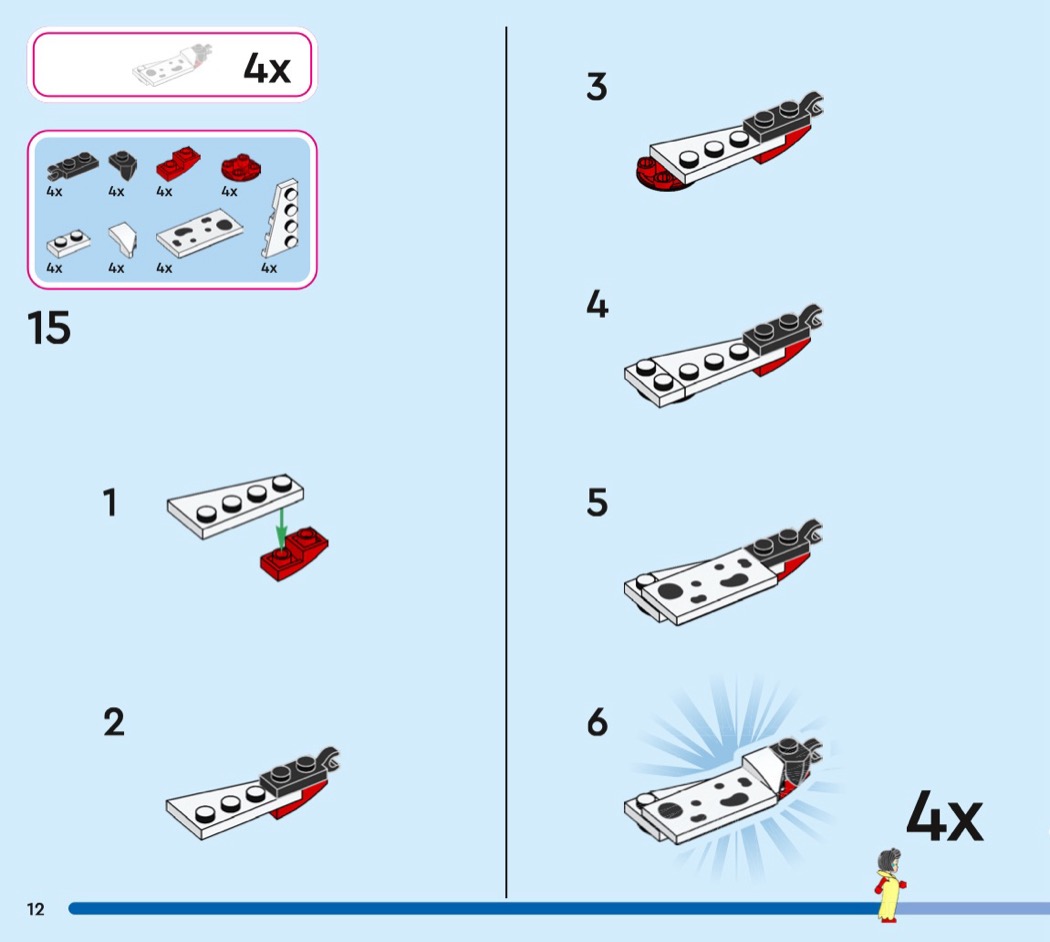 4x

4x 4x 4x 4x
4x 4x 4x 4x

15

1

2

3

4

5

6

4x

12