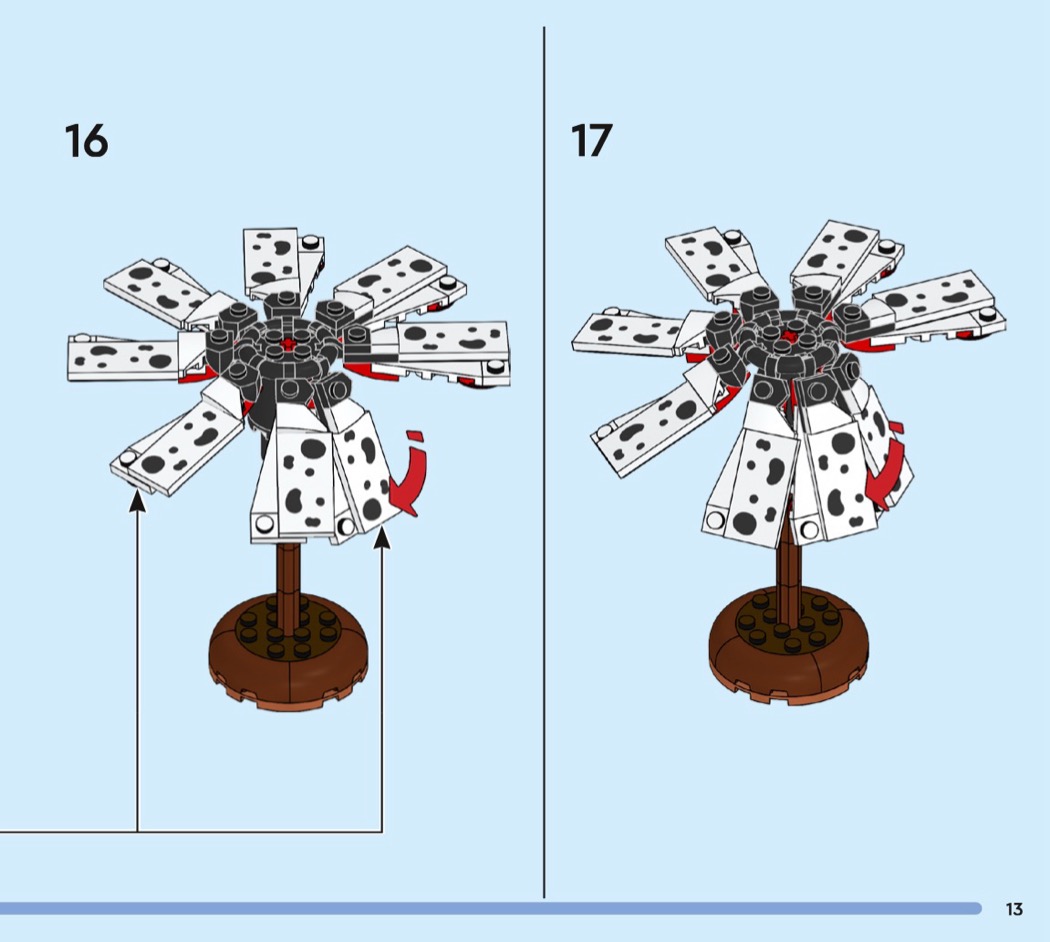 16

17

13