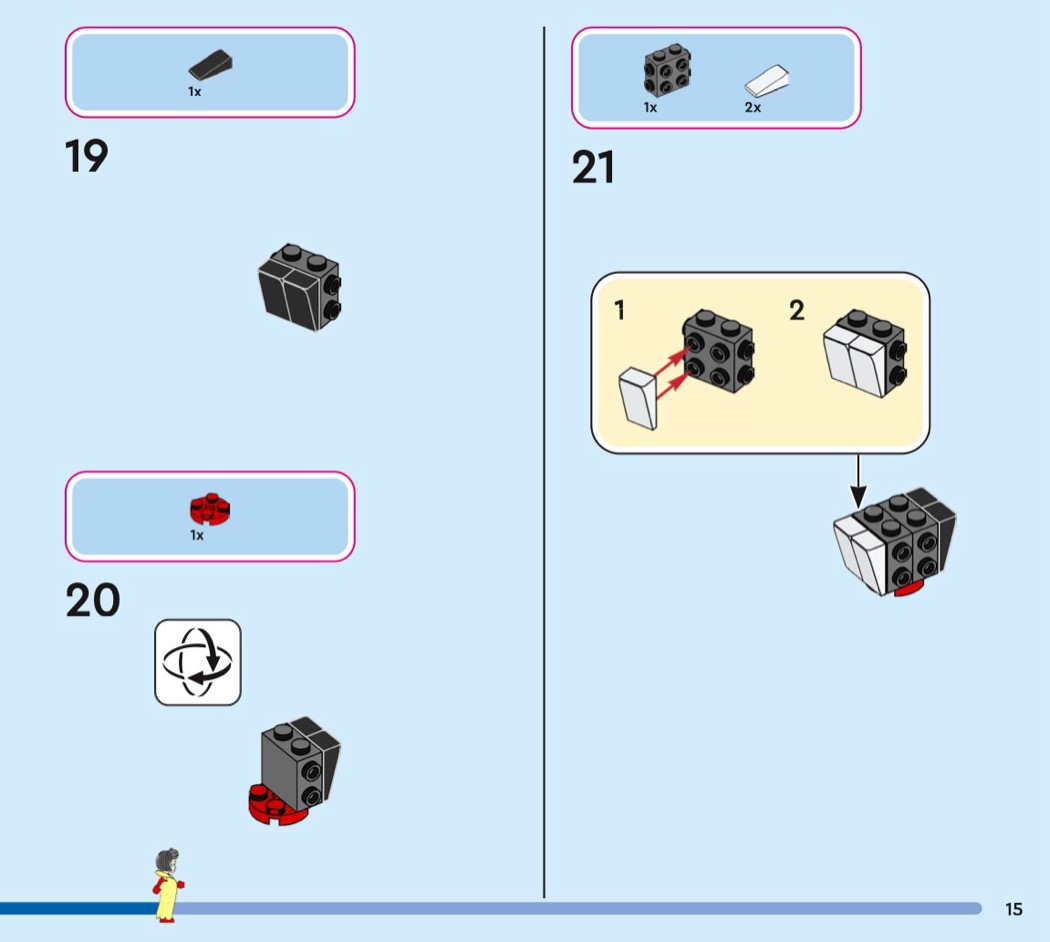 1x

19

1x

20

1x 2x

21

1

2

15