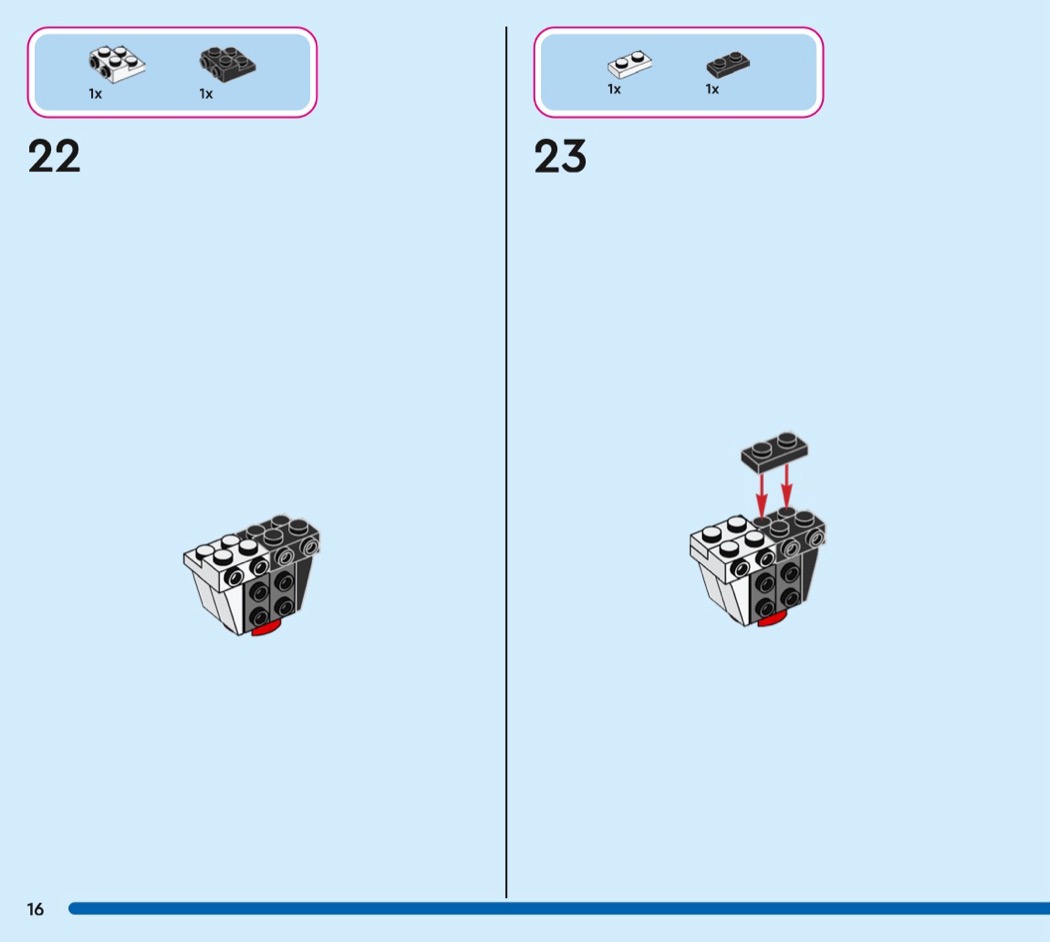 1x 1x

22

1x 1x

23

16