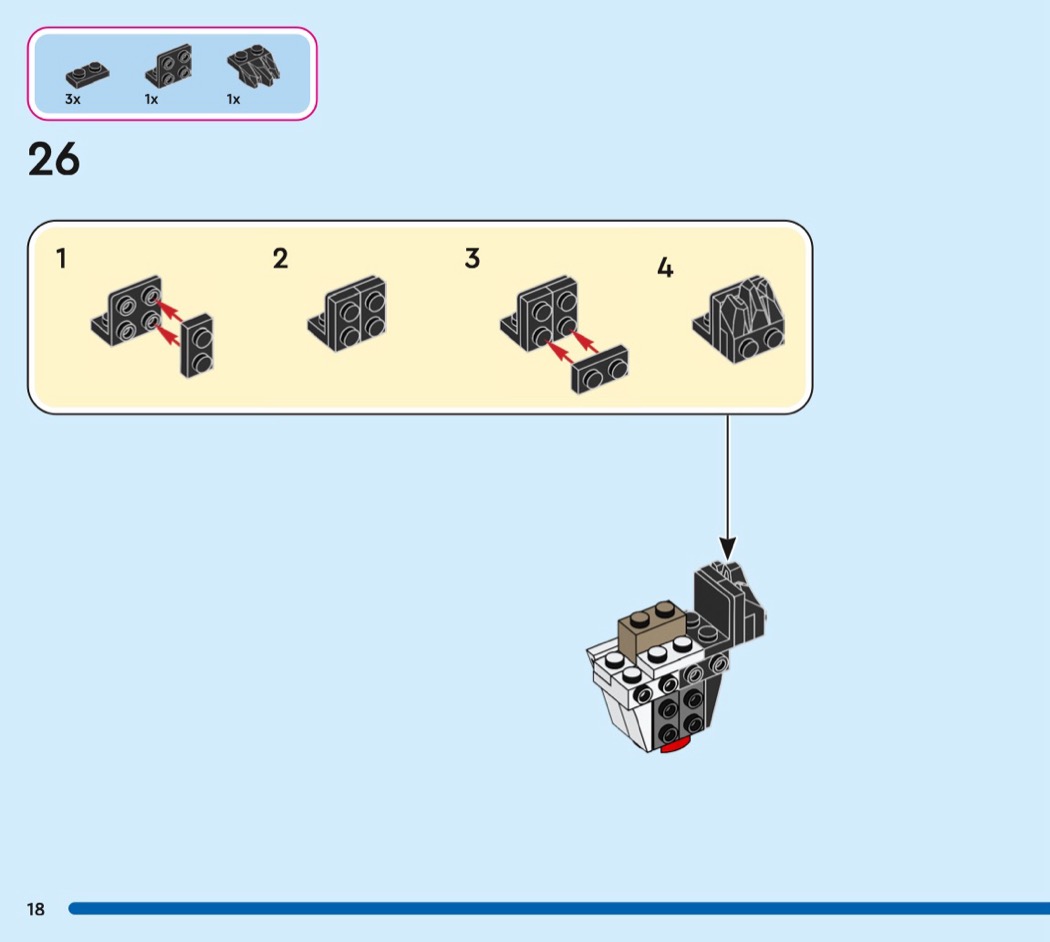 3x
1x
1x

26

1
2
3
4

18