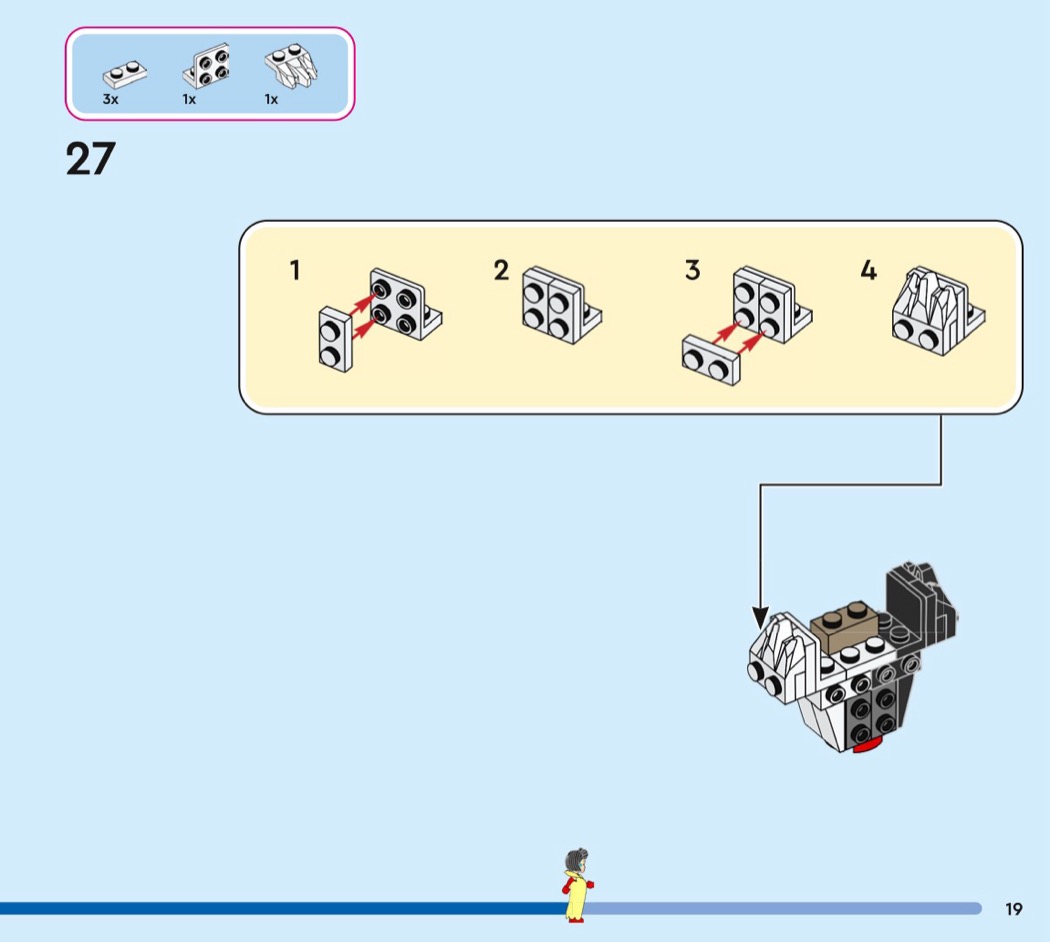 3x 1x 1x

27

1 2 3 4

19