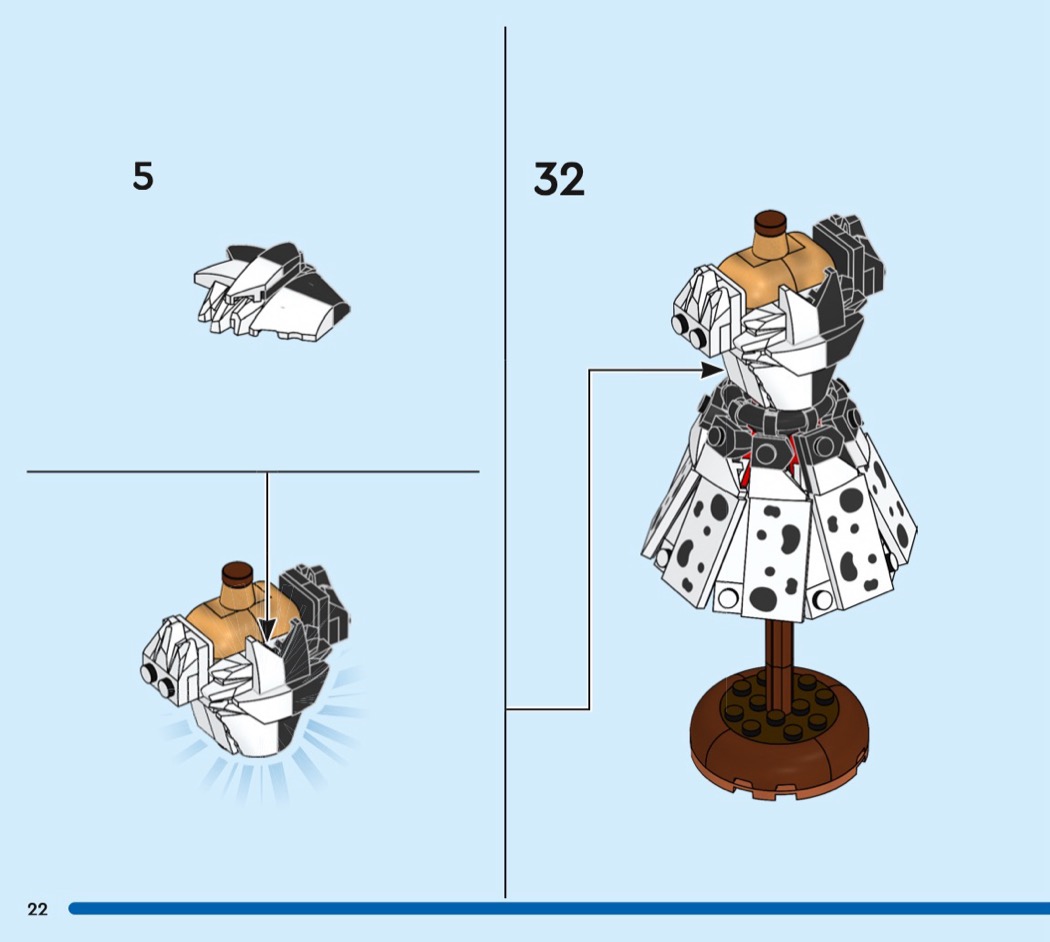 5

32

22