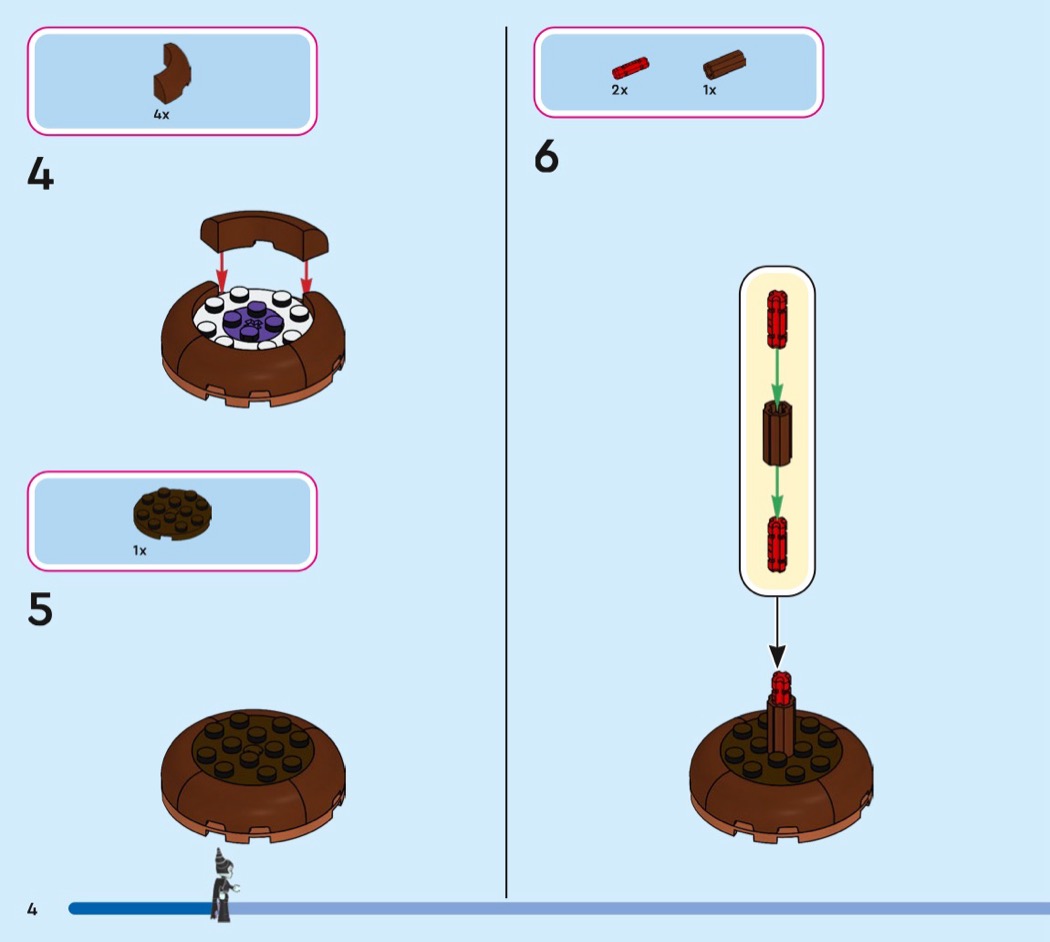 4x

4

1x

5

2x 1x

6

4