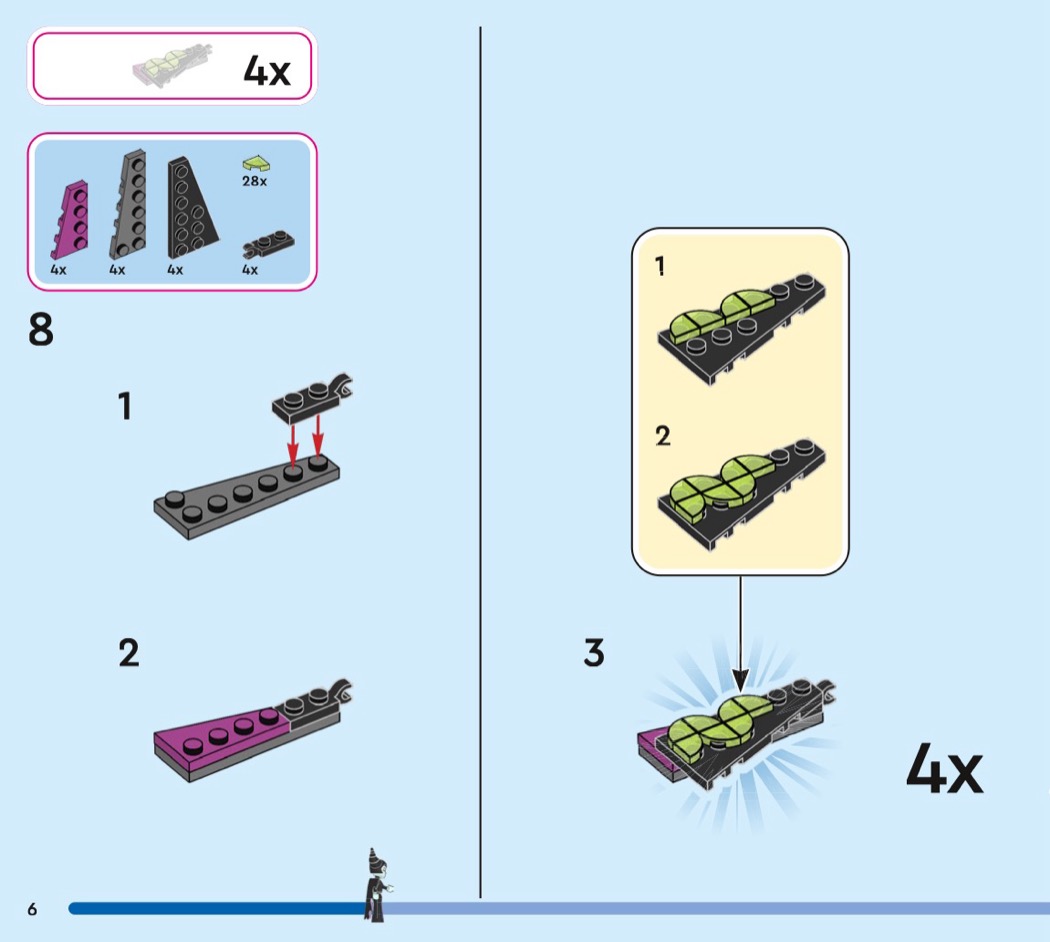 4x

28x
4x
4x
4x
4x

8

1

2

1

2

3

4x

6