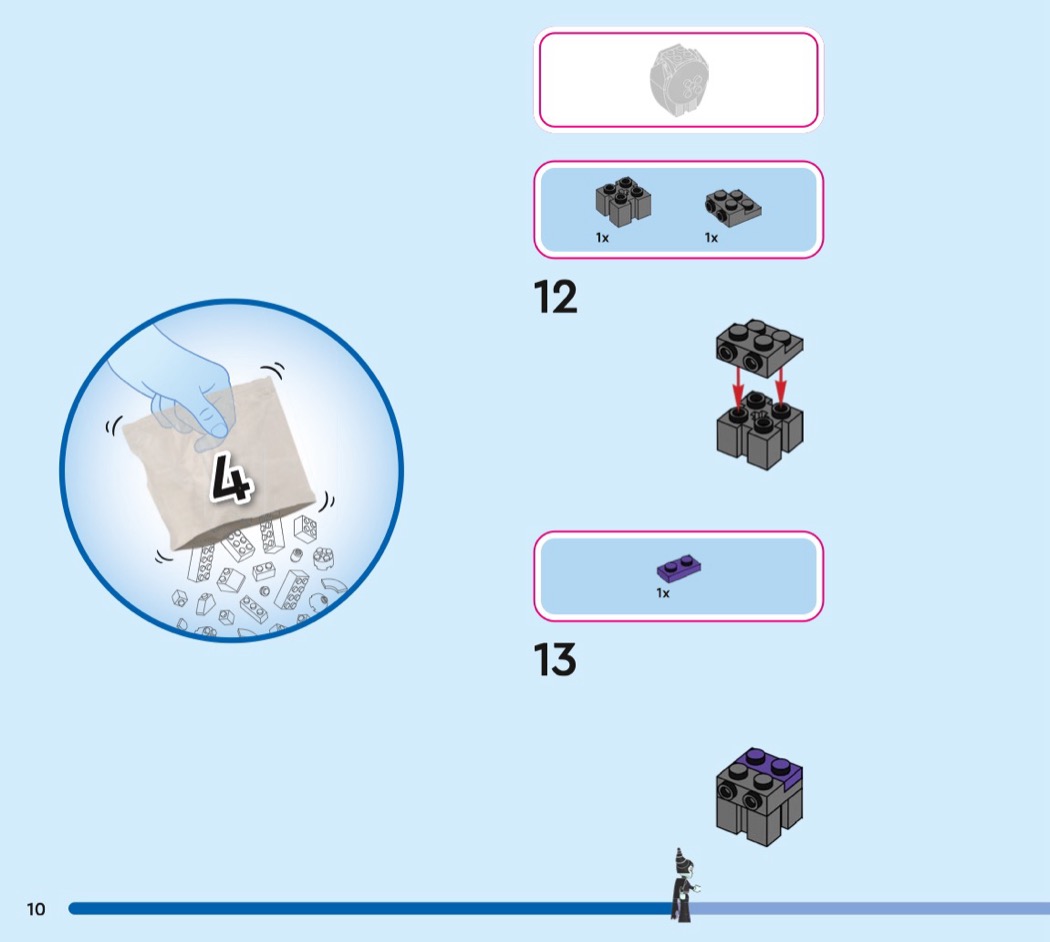 4

1x 1x

12

1x

13

10