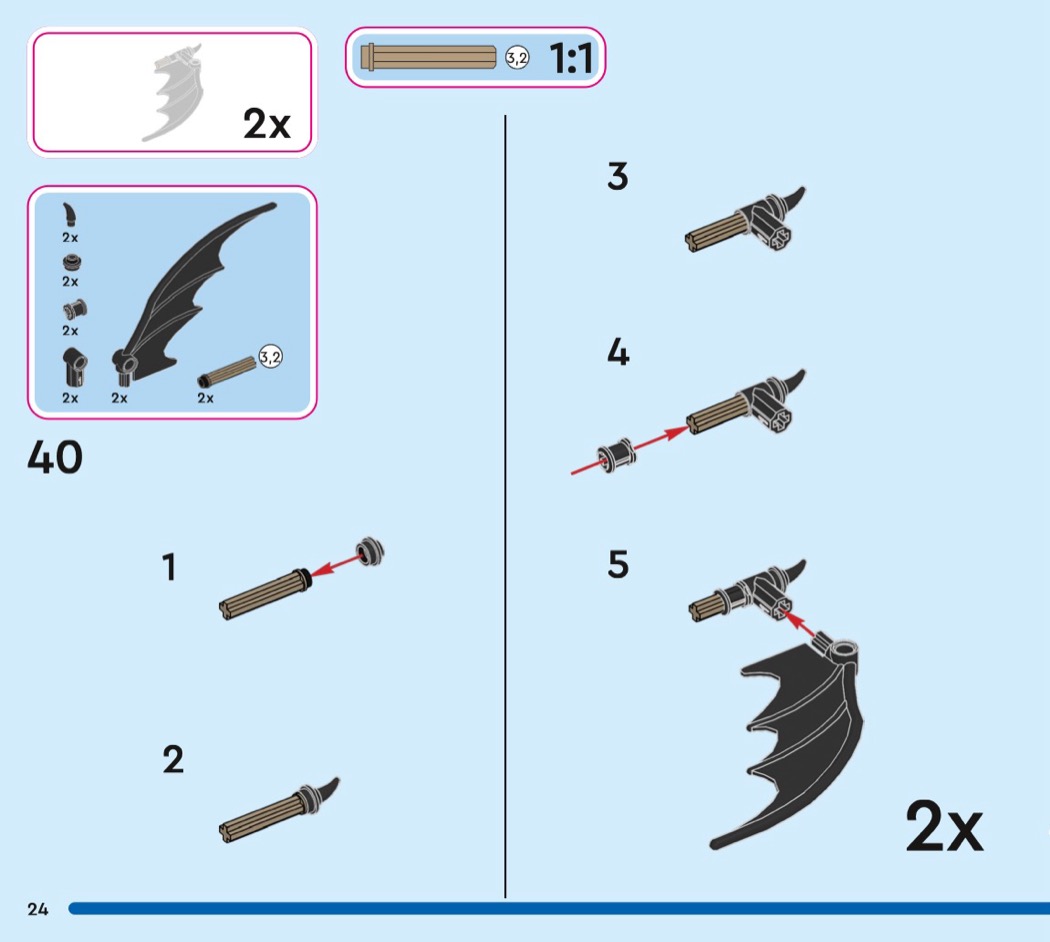 2x

3,2 1:1

2x
2x
2x
2x 2x 3,2 2x

40

1

2

3

4

5

2x

24