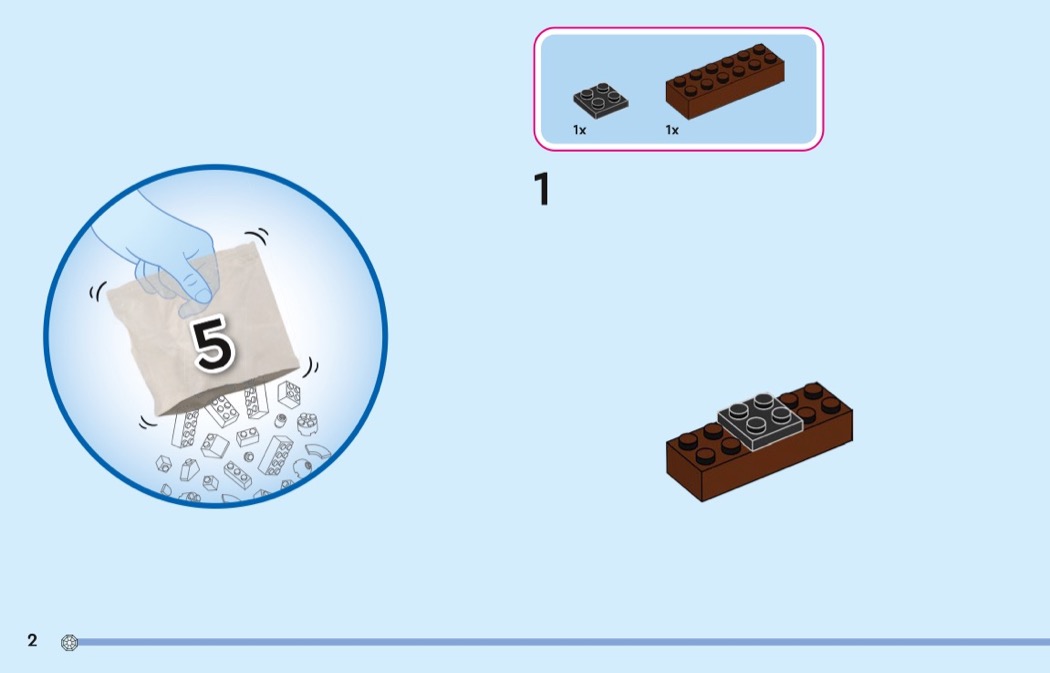 5

1x 1x

1

2