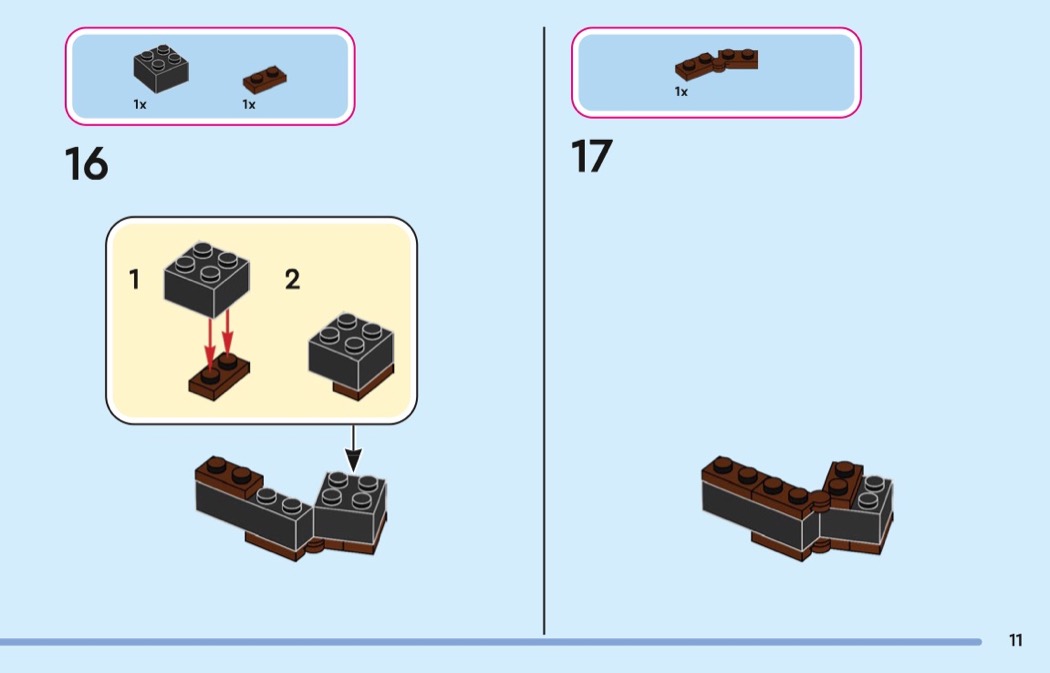 1x 1x

16

1 2

1x

17

11