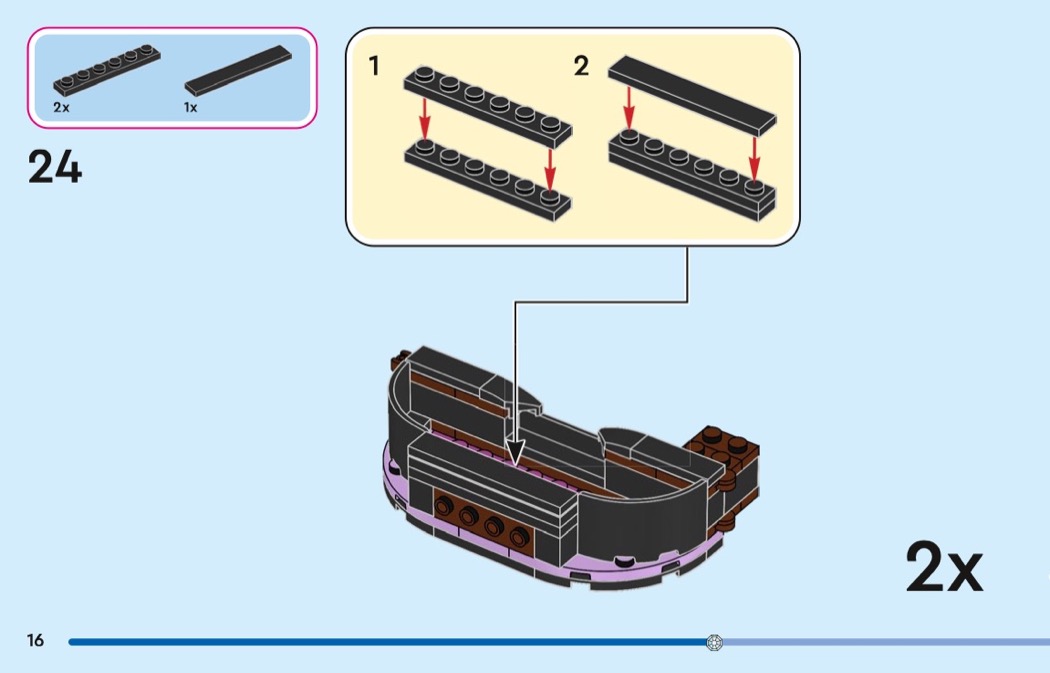 2x

1x

24

1

2

2x

16