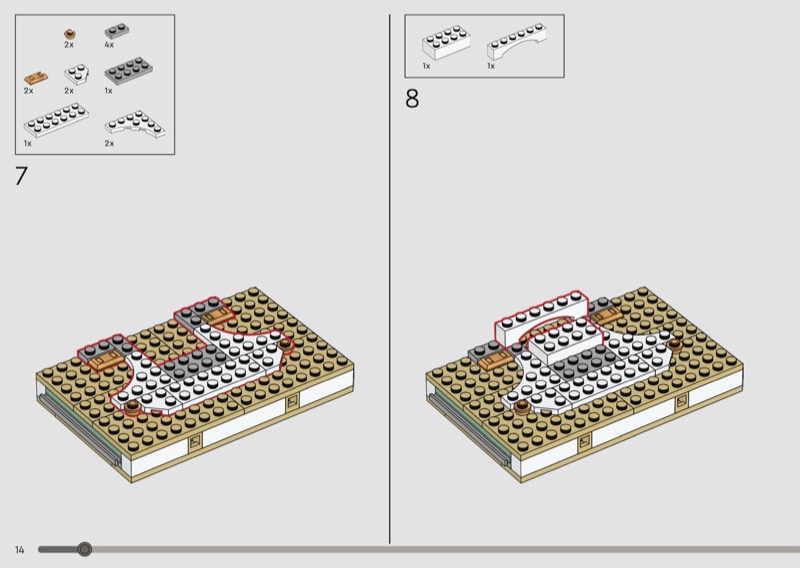 2x
4x
2x
2x
1x
1x
2x

7

1x
1x

8

14