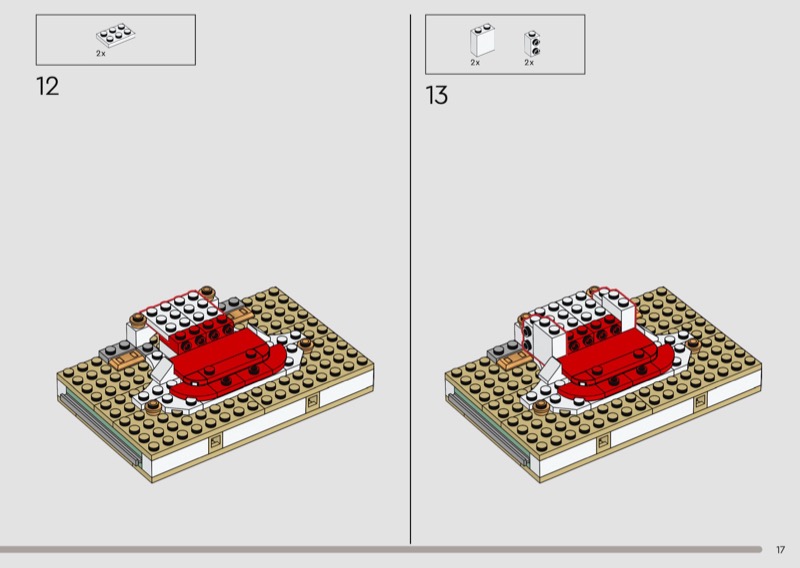 2x

12

2x 2x

13

17