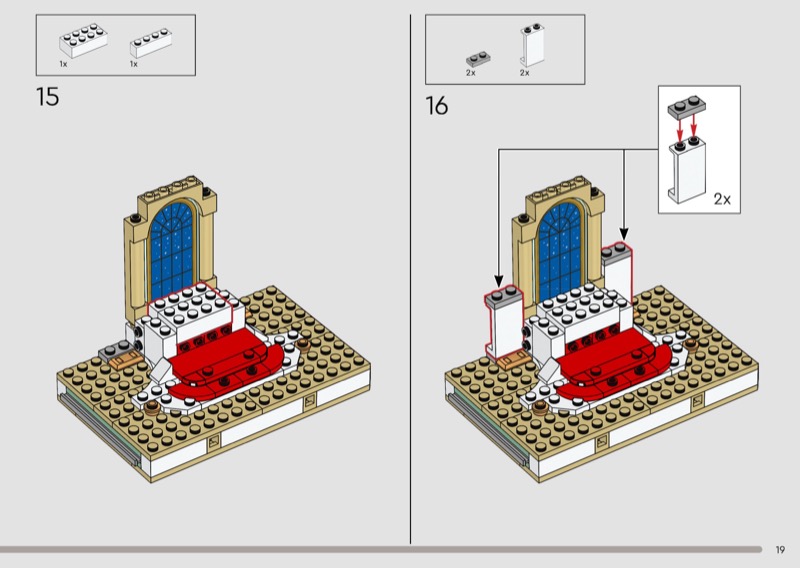 1x
1x
15

2x
2x
16

2x

19