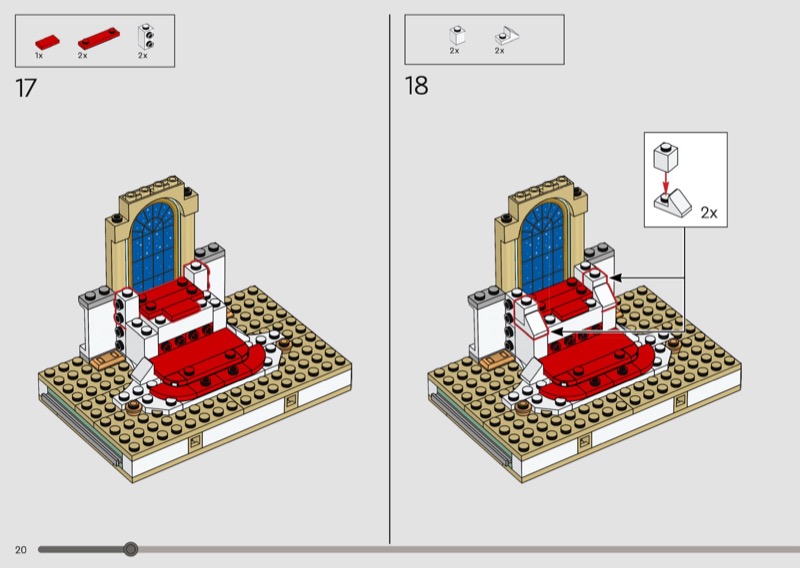 1x 2x 2x

17

2x 2x

18

2x

20