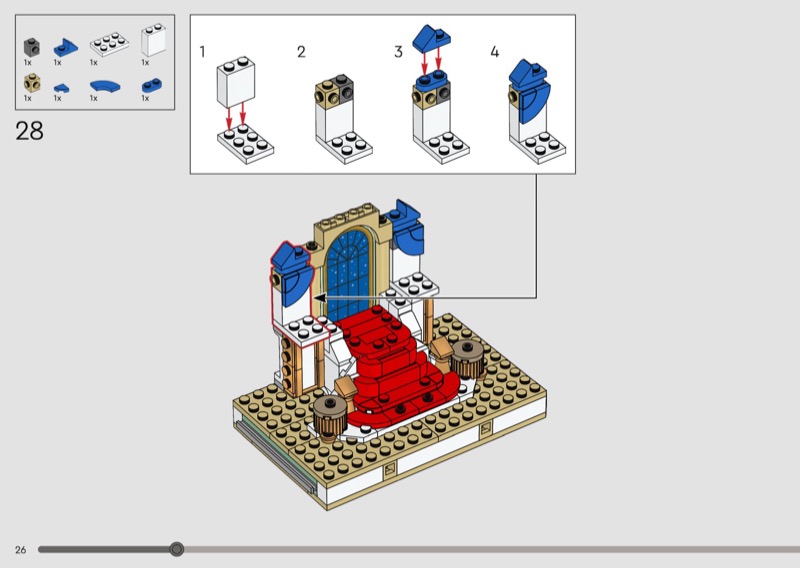 1x 1x 1x 1x
1x 1x 1x 1x

28

1
2
3
4

26