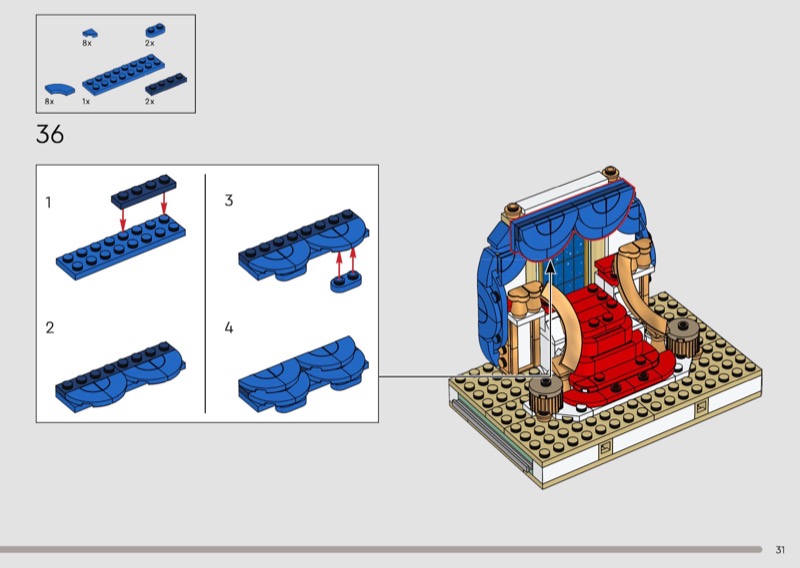 8x
2x
8x
1x
2x

36

1

2

3

4

31