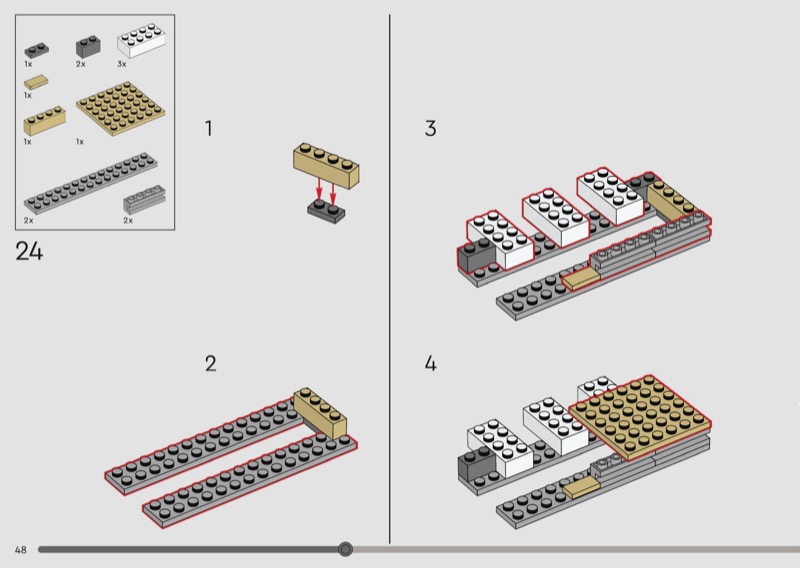 1x
2x
3x
1x
1x
1x
2x
2x
24
1
2
3
4
48