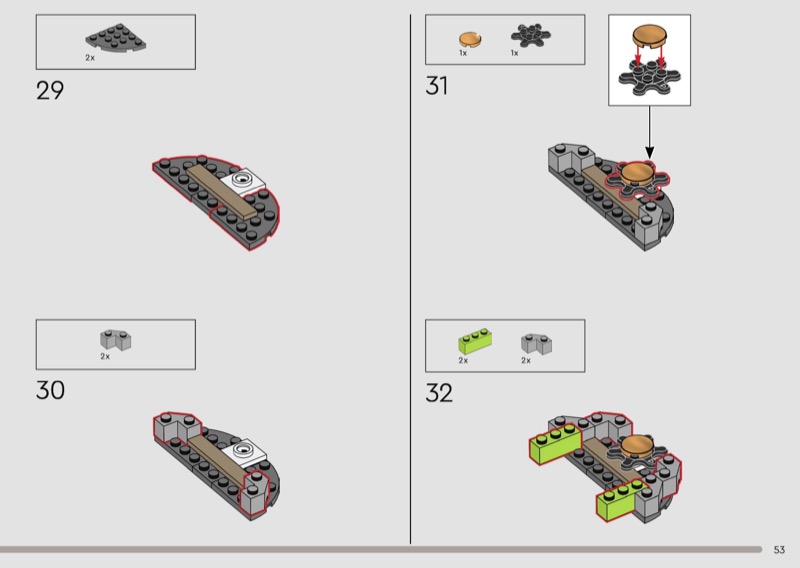 2x

29

2x

30

1x 1x

31

2x 2x

32

53