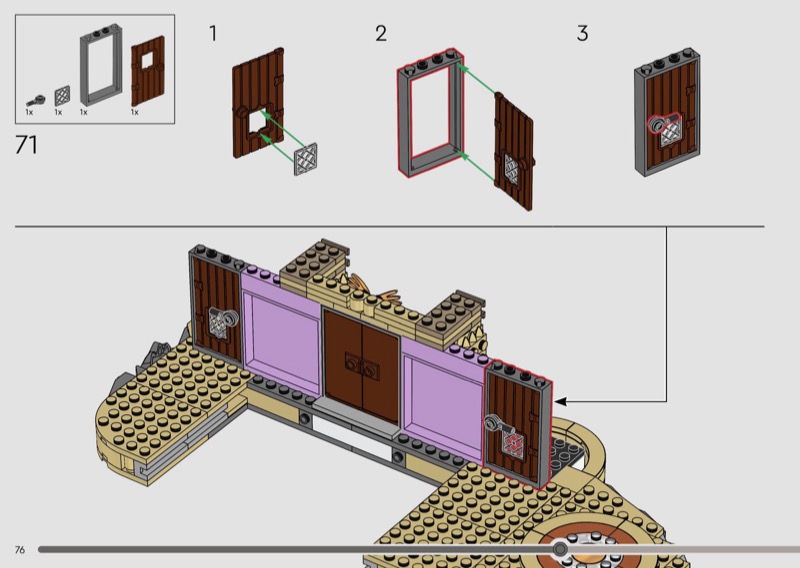 1x 1x 1x 1x

71

1

2

3

76