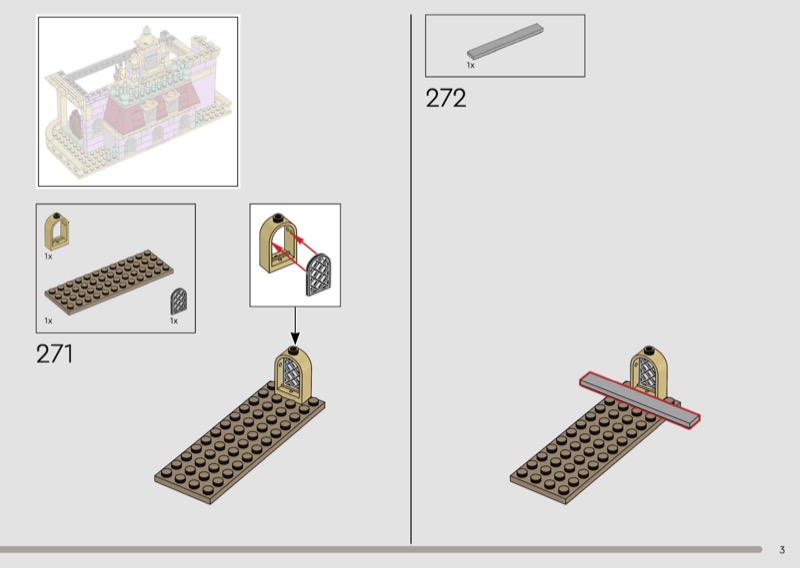 1x

1x

1x

271

1x

272

3