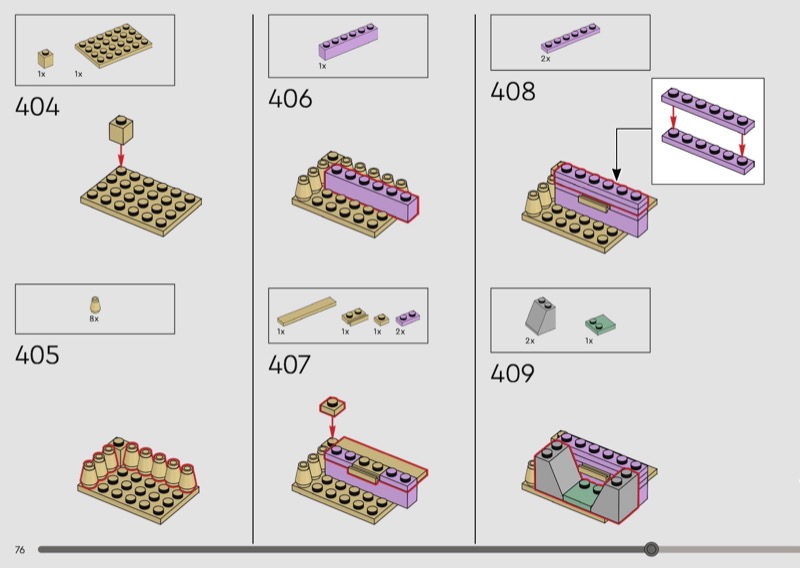 1x 1x

404

8x

405

1x

406

1x 1x 1x 2x

407

2x

408

2x 1x

409

76