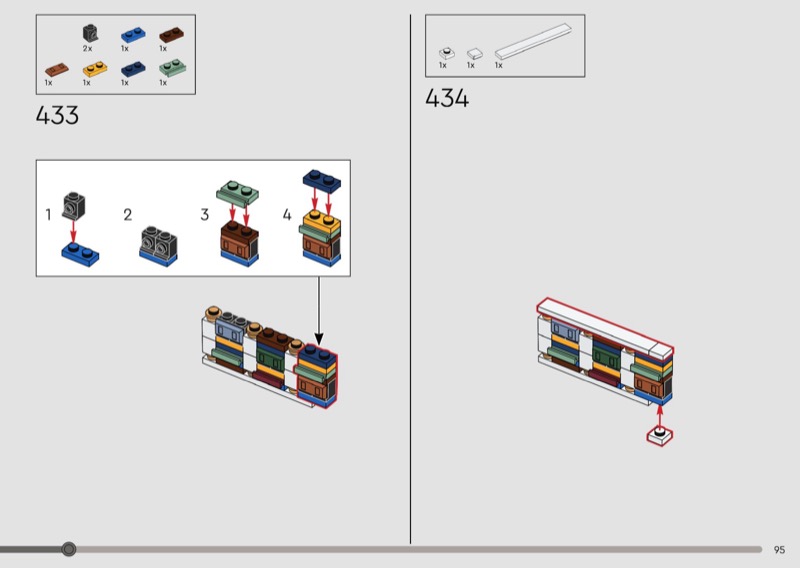 2x 1x 1x
1x 1x 1x 1x

433

1 2 3 4

1x 1x 1x

434

95