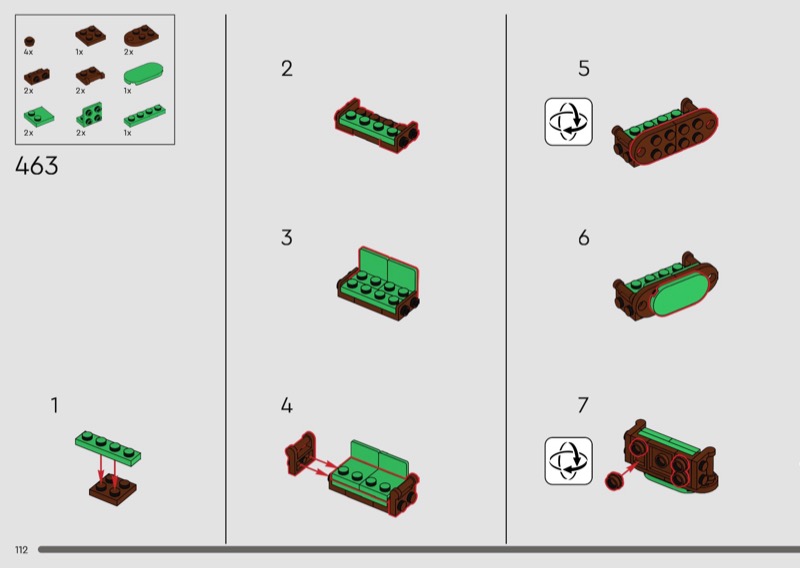 4x
1x
2x
2x
2x
1x
2x
2x
1x

463

1

2

3

4

5

6

7

112