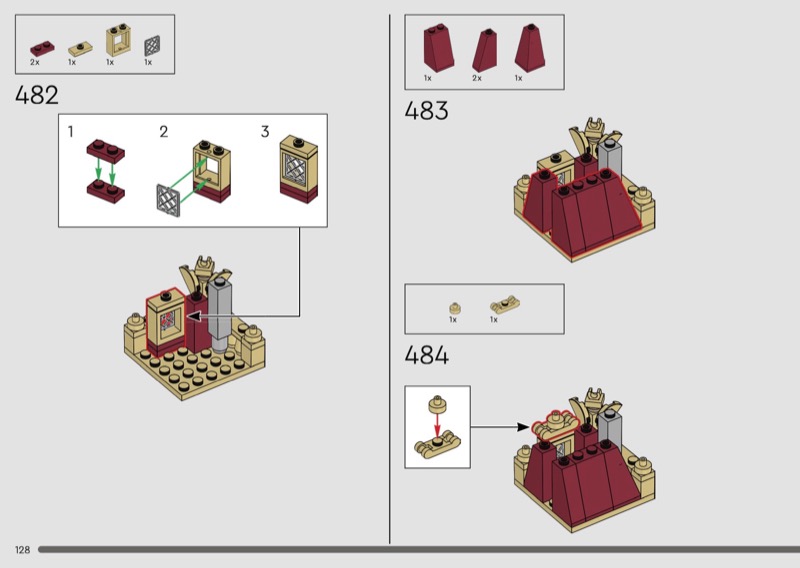 2x 1x 1x 1x

482

1 2 3

1x 2x 1x

483

1x 1x

484

128