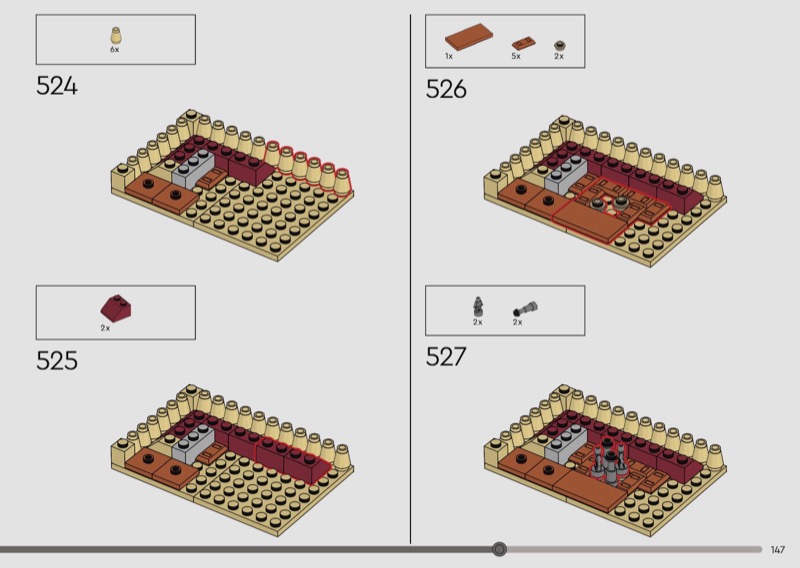 6x

524

2x

525

1x 5x 2x

526

2x 2x

527

147