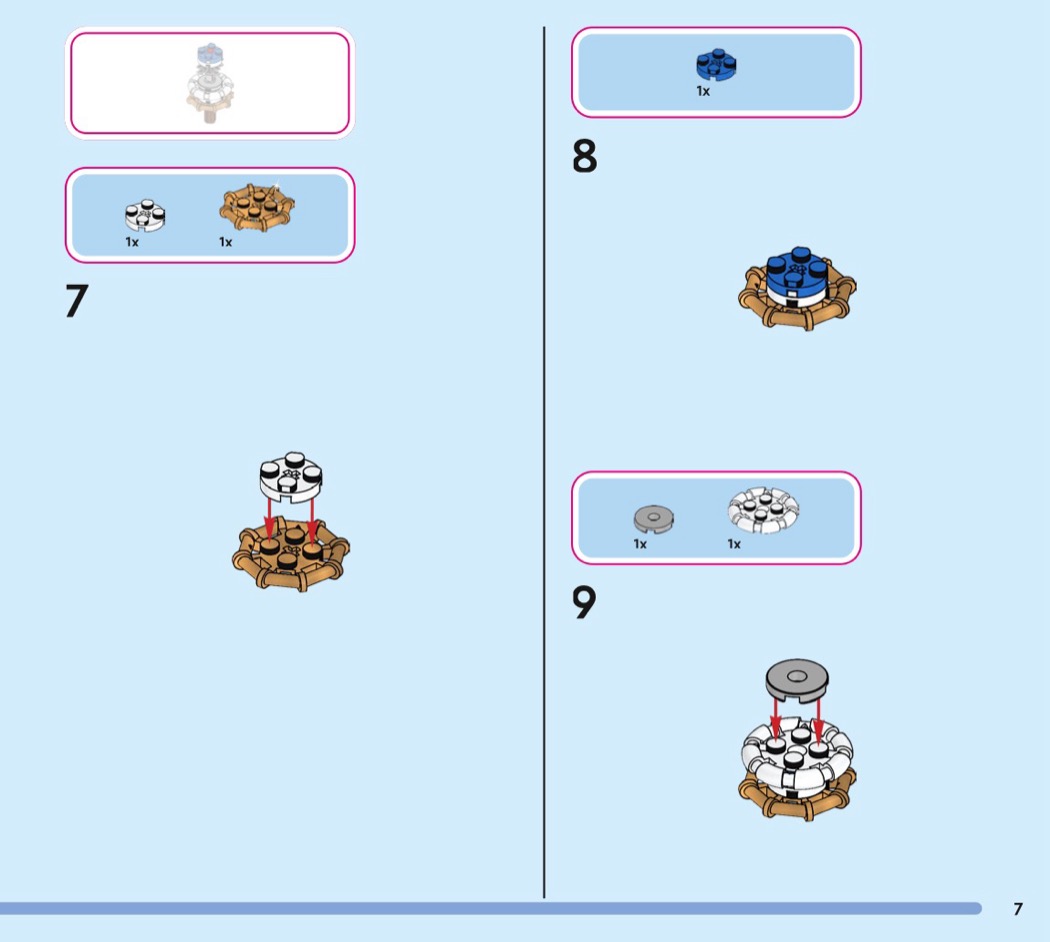 1x 1x

7

1x

8

1x 1x

9

7