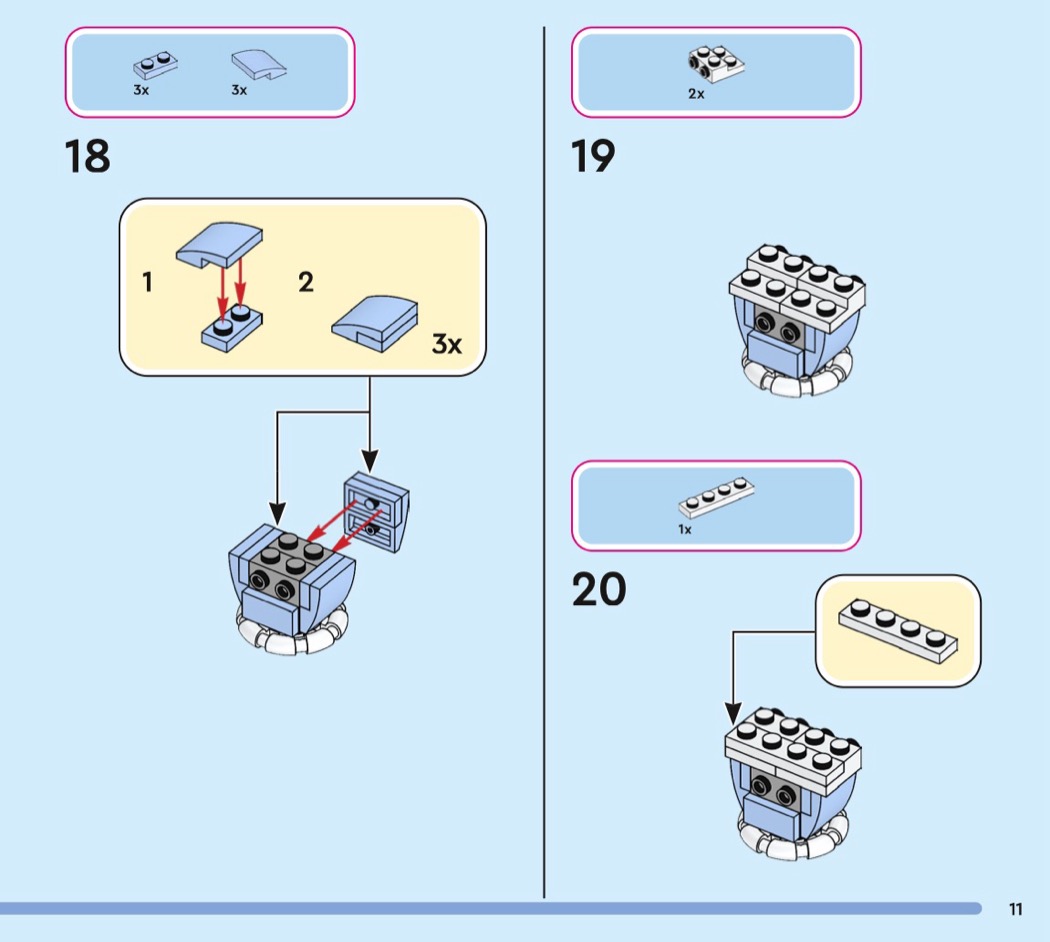 3x 3x

18

1 2

3x

2x

19

1x

20

11